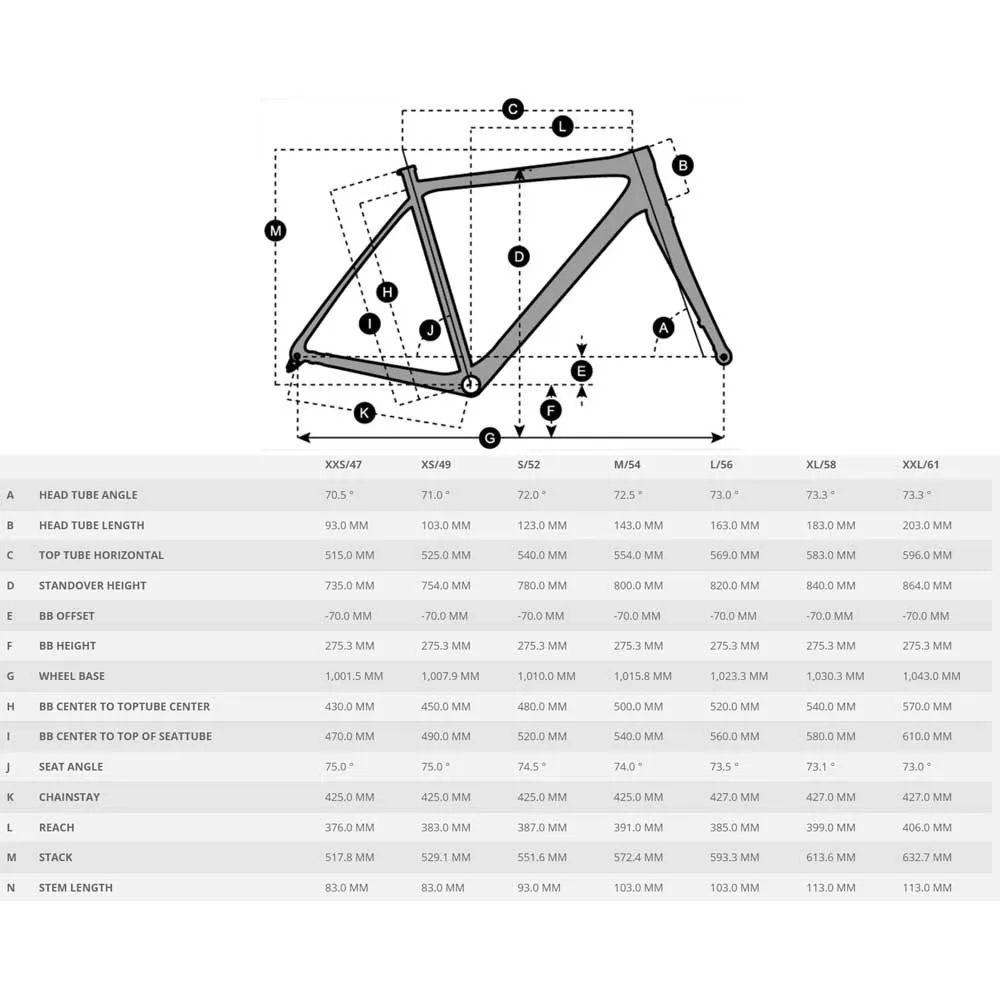 C L B M D H I J A E F K G

| | | XXS/47 | XS/49 | S/52 | M/54 | L/56 | XL/58 | XXL/61 |
|---|---|---|---|---|---|---|---|---|
| A | HEAD TUBE ANGLE | 70.5 ° | 71.0 ° | 72.0 ° | 72.5 ° | 73.0 ° | 73.3 ° | 73.3 ° |
| B | HEAD TUBE LENGTH | 93.0 MM | 103.0 MM | 123.0 MM | 143.0 MM | 163.0 MM | 183.0 MM | 203.0 MM |
| C | TOP TUBE HORIZONTAL | 515.0 MM | 525.0 MM | 540.0 MM | 554.0 MM | 569.0 MM | 583.0 MM | 596.0 MM |
| D | STANDOVER HEIGHT | 735.0 MM | 754.0 MM | 780.0 MM | 800.0 MM | 820.0 MM | 840.0 MM | 864.0 MM |
| E | BB OFFSET | -70.0 MM | -70.0 MM | -70.0 MM | -70.0 MM | -70.0 MM | -70.0 MM | -70.0 MM |
| F | BB HEIGHT | 275.3 MM | 275.3 MM | 275.3 MM | 275.3 MM | 275.3 MM | 275.3 MM | 275.3 MM |
| G | WHEEL BASE | 1,001.5 MM | 1,007.9 MM | 1,010.0 MM | 1,015.8 MM | 1,023.3 MM | 1,030.3 MM | 1,043.0 MM |
| H | BB CENTER TO TOPTUBE CENTER | 430.0 MM | 450.0 MM | 480.0 MM | 500.0 MM | 520.0 MM | 540.0 MM | 570.0 MM |
| I | BB CENTER TO TOP OF SEATTUBE | 470.0 MM | 490.0 MM | 520.0 MM | 540.0 MM | 560.0 MM | 580.0 MM | 610.0 MM |
| J | SEAT ANGLE | 75.0 ° | 75.0 ° | 74.5 ° | 74.0 ° | 73.5 ° | 73.1 ° | 73.0 ° |
| K | CHAINSTAY | 425.0 MM | 425.0 MM | 425.0 MM | 425.0 MM | 427.0 MM | 427.0 MM | 427.0 MM |
| L | REACH | 376.0 MM | 383.0 MM | 387.0 MM | 391.0 MM | 385.0 MM | 399.0 MM | 406.0 MM |
| M | STACK | 517.8 MM | 529.1 MM | 551.6 MM | 572.4 MM | 593.3 MM | 613.6 MM | 632.7 MM |
| N | STEM LENGTH | 83.0 MM | 83.0 MM | 93.0 MM | 103.0 MM | 103.0 MM | 113.0 MM | 113.0 MM |